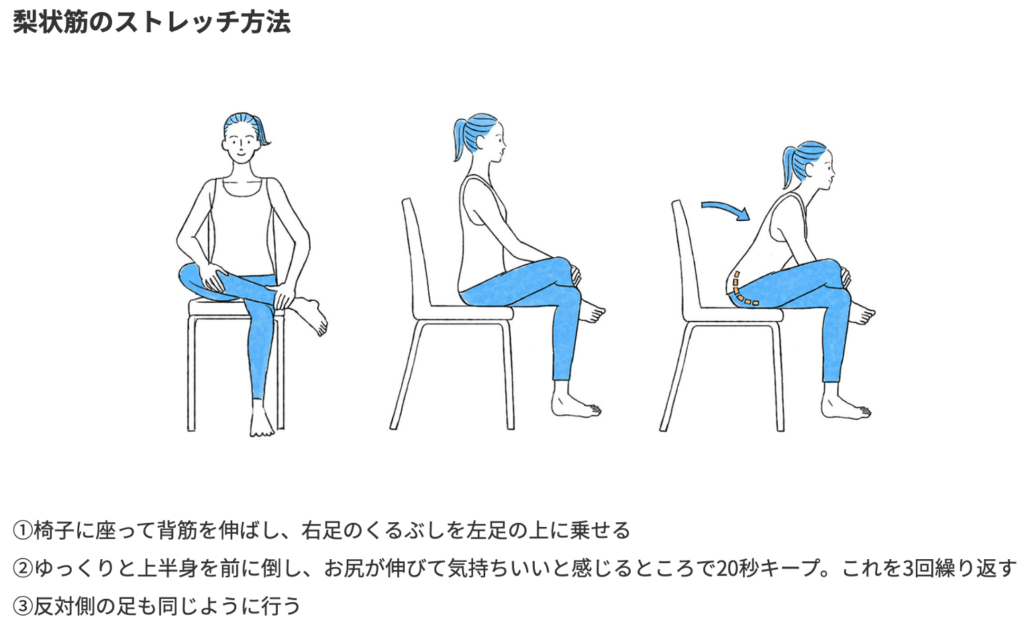 梨状筋のストレッチ方法

①椅子に座って背筋を伸ばし、右足のくるぶしを左足の上に乗せる
②ゆっくりと上半身を前に倒し、お尻が伸びて気持ちいいと感じるところで20秒キープ。これを3回繰り返す
③反対側の足も同じように行う